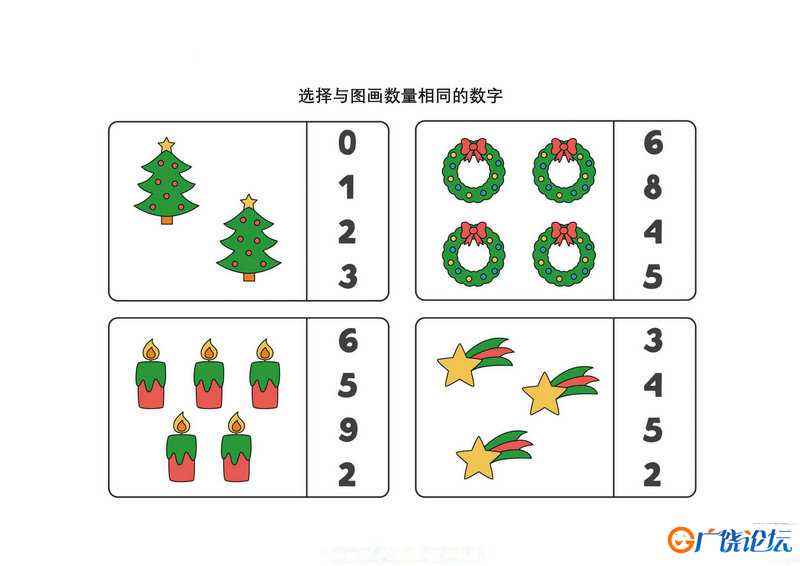 选择与图画数量相同的数字

0
1
2
3

6
8
4
5

6
5
9
2

3
4
5
2

广饶论坛