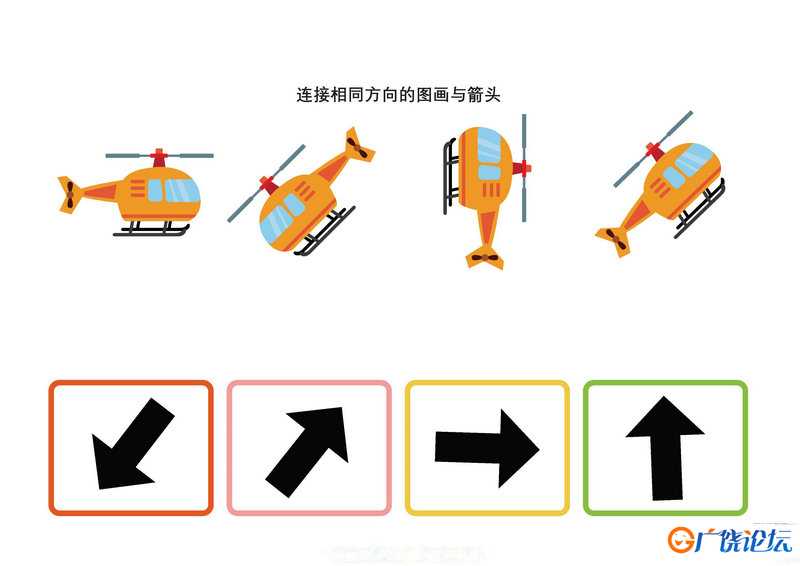 连接相同方向的图画与箭头

广饶论坛