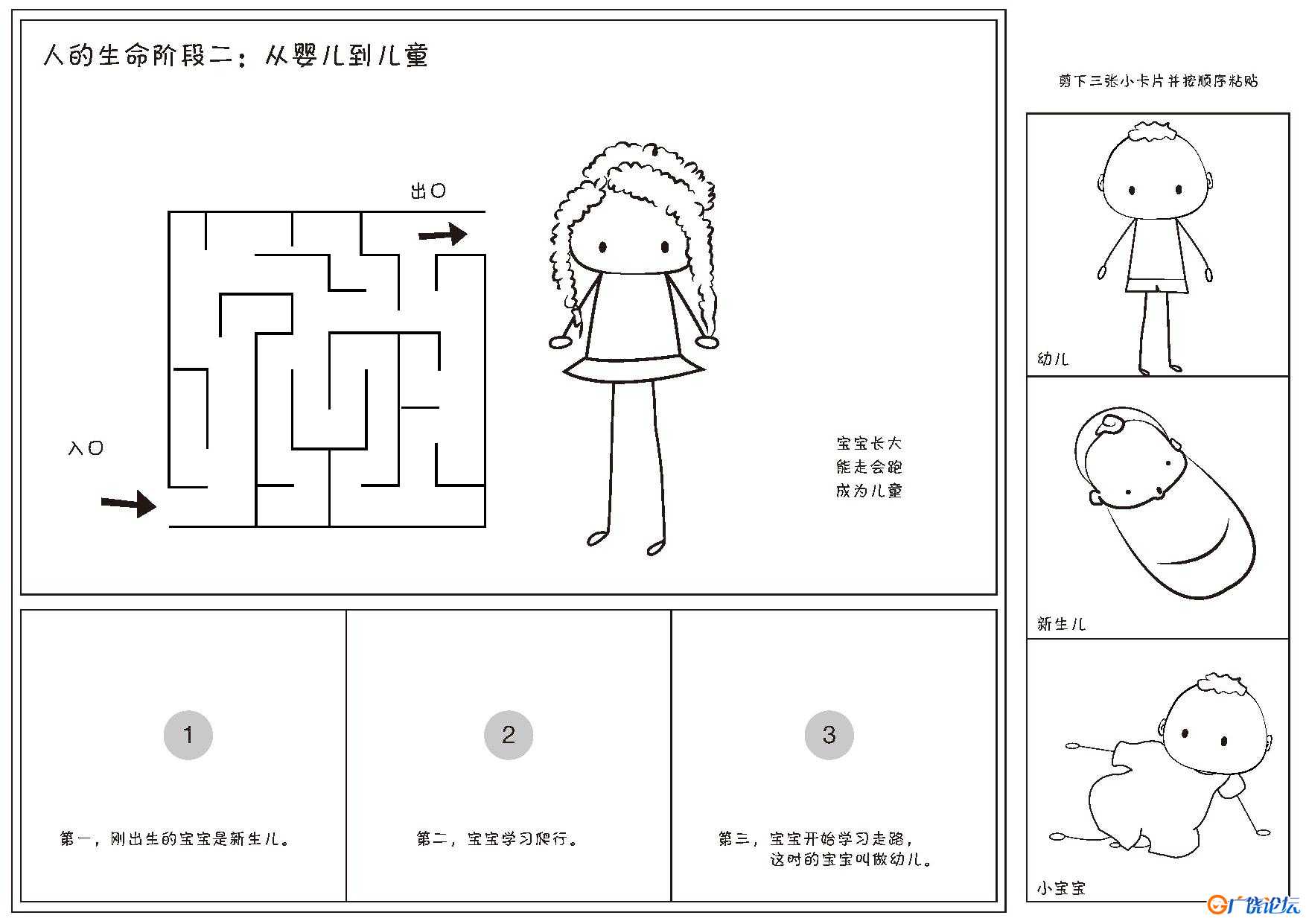 人的生命阶段二：从婴儿到儿童

出口

入口

宝宝长大
能走会跑
成为儿童

1

第一，刚出生的宝宝是新生儿。

2

第二，宝宝学习爬行。

3

第三，宝宝开始学习走路，这时的宝宝叫做幼儿。

剪下三张小卡片并按顺序粘贴

幼儿

新生儿

小宝宝

广饶论坛